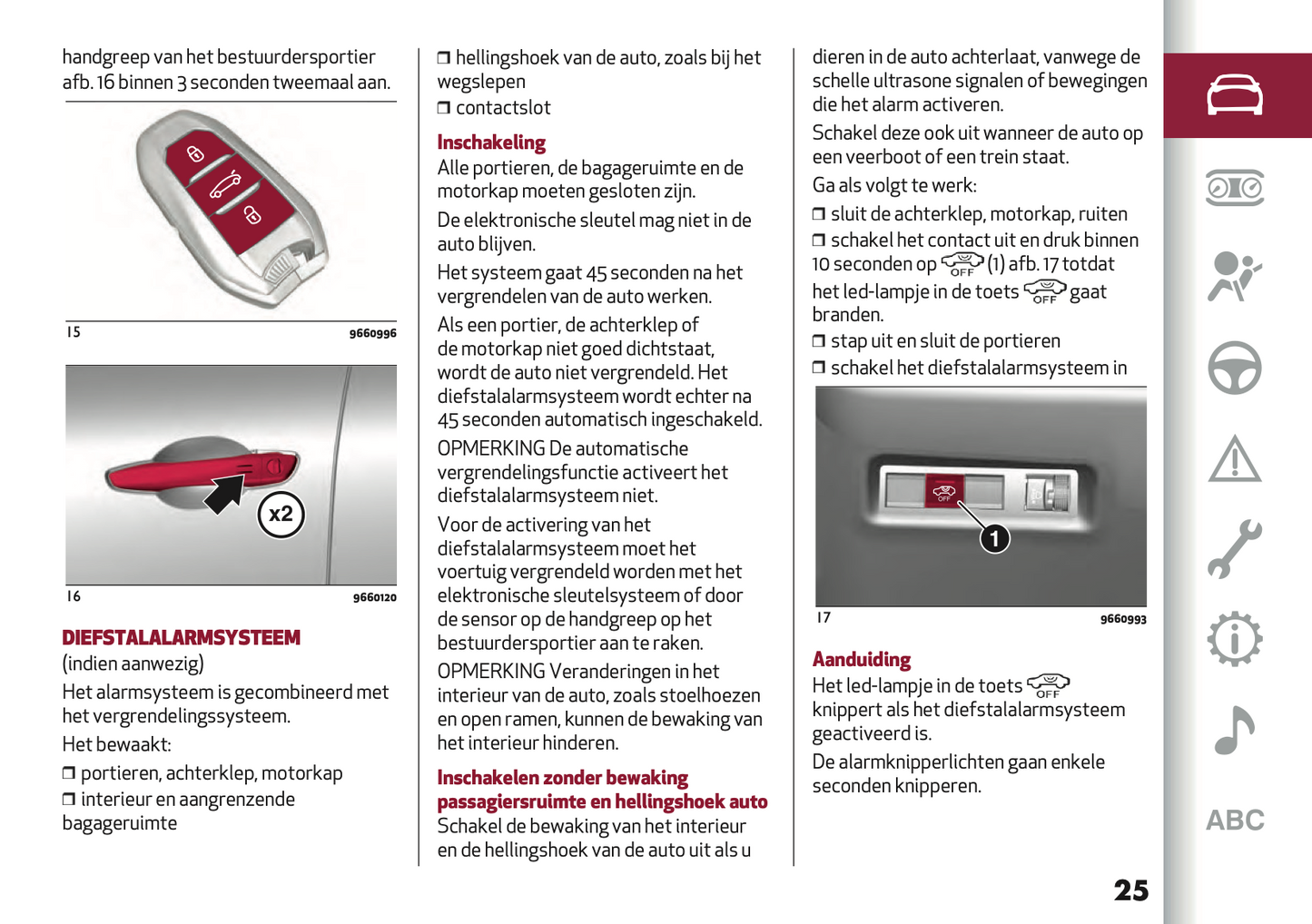 handgreep van het bestuurdersportier afb. 16 binnen 3 seconden tweemaal aan.

15 9660996

x2

16 9660120

DIEFSTALALARMSYSTEEM
(indien aanwezig)

Het alarmsysteem is gecombineerd met het vergrendelingssysteem.

Het bewaakt:

❒ portieren, achterklep, motorkap
❒ interieur en aangrenzende bagageruimte

❒ hellingshoek van de auto, zoals bij het wegslepen
❒ contactslot

Inschakeling
Alle portieren, de bagageruimte en de motorkap moeten gesloten zijn.

De elektronische sleutel mag niet in de auto blijven.

Het systeem gaat 45 seconden na het vergrendelen van de auto werken.

Als een portier, de achterklep of de motorkap niet goed dichtstaat, wordt de auto niet vergrendeld. Het diefstalalarmsysteem wordt echter na 45 seconden automatisch ingeschakeld.

OPMERKING De automatische vergrendelingsfunctie activeert het diefstalalarmsysteem niet.

Voor de activering van het diefstalalarmsysteem moet het voertuig vergrendeld worden met het elektronische sleutelsysteem of door de sensor op de handgreep op het bestuurdersportier aan te raken.

OPMERKING Veranderingen in het interieur van de auto, zoals stoelhoezen en open ramen, kunnen de bewaking van het interieur hinderen.

Inschakelen zonder bewaking passagiersruimte en hellingshoek auto
Schakel de bewaking van het interieur en de hellingshoek van de auto uit als u

dieren in de auto achterlaat, vanwege de schelle ultrasone signalen of bewegingen die het alarm activeren.

Schakel deze ook uit wanneer de auto op een veerboot of een trein staat.

Ga als volgt te werk:

❒ sluit de achterklep, motorkap, ruiten
❒ schakel het contact uit en druk binnen 10 seconden op OFF (1) afb. 17 totdat het led-lampje in de toets OFF gaat branden.
❒ stap uit en sluit de portieren
❒ schakel het diefstalalarmsysteem in

OFF
1

17 9660993

Aanduiding
Het led-lampje in de toets OFF knippert als het diefstalalarmsysteem geactiveerd is.

De alarmknipperlichten gaan enkele seconden knipperen.

ABC

25