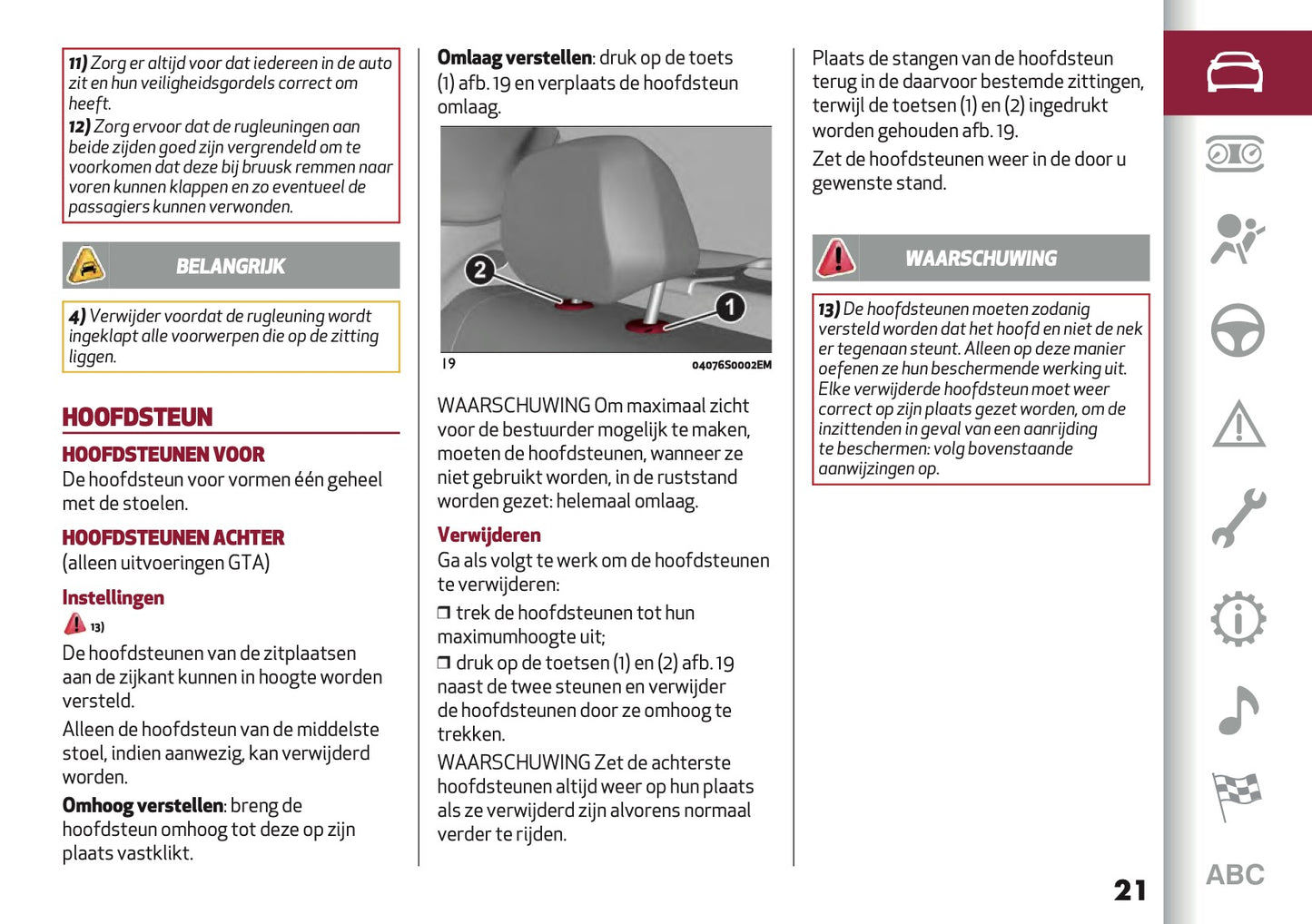 11) Zorg er altijd voor dat iedereen in de auto zit en hun veiligheidsgordels correct om heeft.
12) Zorg ervoor dat de rugleuningen aan beide zijden goed zijn vergrendeld om te voorkomen dat deze bij bruusk remmen naar voren kunnen klappen en zo eventueel de passagiers kunnen verwonden.

BELANGRIJK

4) Verwijder voordat de rugleuning wordt ingeklapt alle voorwerpen die op de zitting liggen.

HOOFDSTEUN

HOOFDSTEUNEN VOOR
De hoofdsteun voor vormen één geheel met de stoelen.

HOOFDSTEUNEN ACHTER
(alleen uitvoeringen GTA)

Instellingen
13)
De hoofdsteunen van de zitplaatsen aan de zijkant kunnen in hoogte worden versteld.
Alleen de hoofdsteun van de middelste stoel, indien aanwezig, kan verwijderd worden.
Omhoog verstellen: breng de hoofdsteun omhoog tot deze op zijn plaats vastklikt.

Omlaag verstellen: druk op de toets (1) afb. 19 en verplaats de hoofdsteun omlaag.

2
1
19
04076S0002EM

WAARSCHUWING Om maximaal zicht voor de bestuurder mogelijk te maken, moeten de hoofdsteunen, wanneer ze niet gebruikt worden, in de ruststand worden gezet: helemaal omlaag.

Verwijderen
Ga als volgt te werk om de hoofdsteunen te verwijderen:
❒ trek de hoofdsteunen tot hun maximumhoogte uit;
❒ druk op de toetsen (1) en (2) afb. 19 naast de twee steunen en verwijder de hoofdsteunen door ze omhoog te trekken.
WAARSCHUWING Zet de achterste hoofdsteunen altijd weer op hun plaats als ze verwijderd zijn alvorens normaal verder te rijden.

Plaats de stangen van de hoofdsteun terug in de daarvoor bestemde zittingen, terwijl de toetsen (1) en (2) ingedrukt worden gehouden afb. 19.
Zet de hoofdsteunen weer in de door u gewenste stand.

WAARSCHUWING

13) De hoofdsteunen moeten zodanig versteld worden dat het hoofd en niet de nek er tegenaan steunt. Alleen op deze manier oefenen ze hun beschermende werking uit. Elke verwijderde hoofdsteun moet weer correct op zijn plaats gezet worden, om de inzittenden in geval van een aanrijding te beschermen: volg bovenstaande aanwijzingen op.

21

ABC