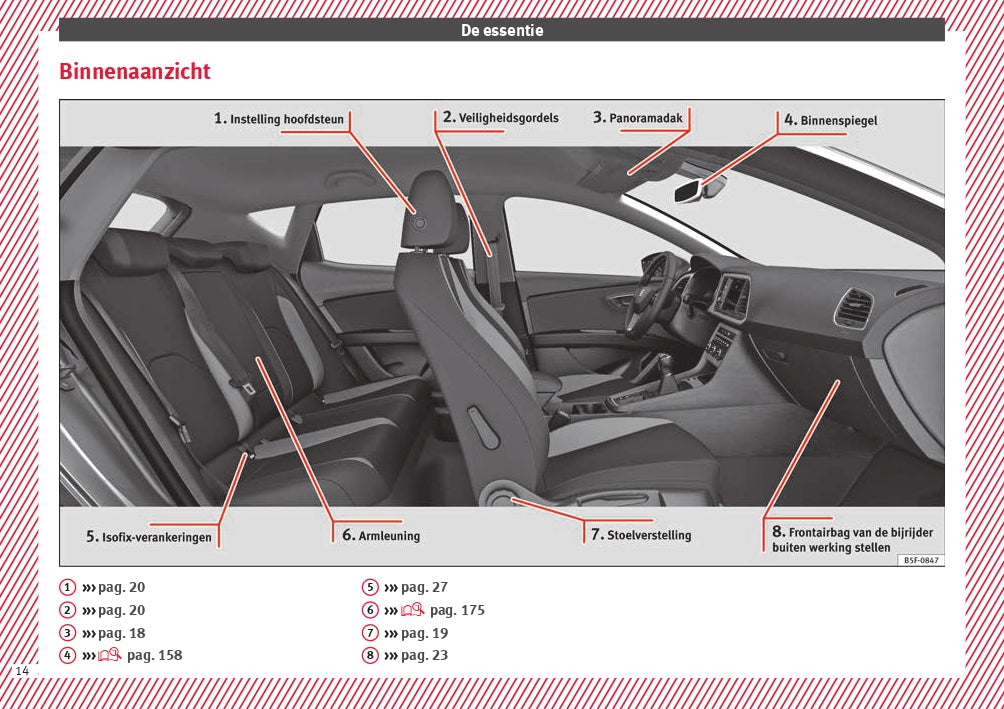 De essentie

Binnenaanzicht

1. Instelling hoofdsteun
2. Veiligheidsgordels
3. Panoramadak
4. Binnenspiegel
5. Isofix-verankeringen
6. Armleuning
7. Stoelverstelling
8. Frontairbag van de bijrijder buiten werking stellen

B5F-0847

1 ››› pag. 20
2 ››› pag. 20
3 ››› pag. 18
4 ››› pag. 158
5 ››› pag. 27
6 ››› pag. 175
7 ››› pag. 19
8 ››› pag. 23

14