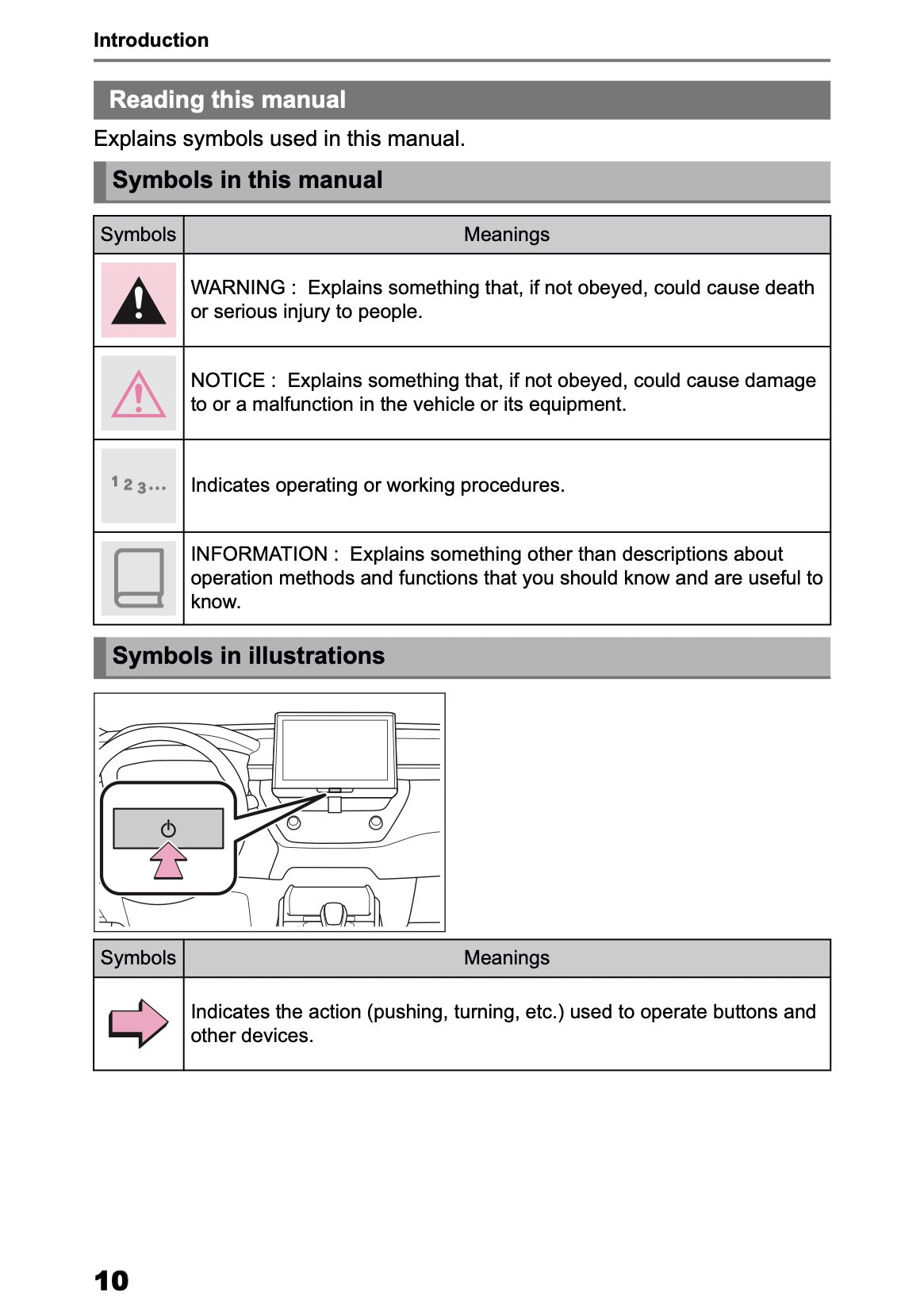 Introduction

Reading this manual

Explains symbols used in this manual.

Symbols in this manual

| Symbols | Meanings |
|---|---|
| | WARNING : Explains something that, if not obeyed, could cause death or serious injury to people. |
| | NOTICE : Explains something that, if not obeyed, could cause damage to or a malfunction in the vehicle or its equipment. |
| 1 2 3... | Indicates operating or working procedures. |
| | INFORMATION : Explains something other than descriptions about operation methods and functions that you should know and are useful to know. |

Symbols in illustrations

| Symbols | Meanings |
|---|---|
| | Indicates the action (pushing, turning, etc.) used to operate buttons and other devices. |

10