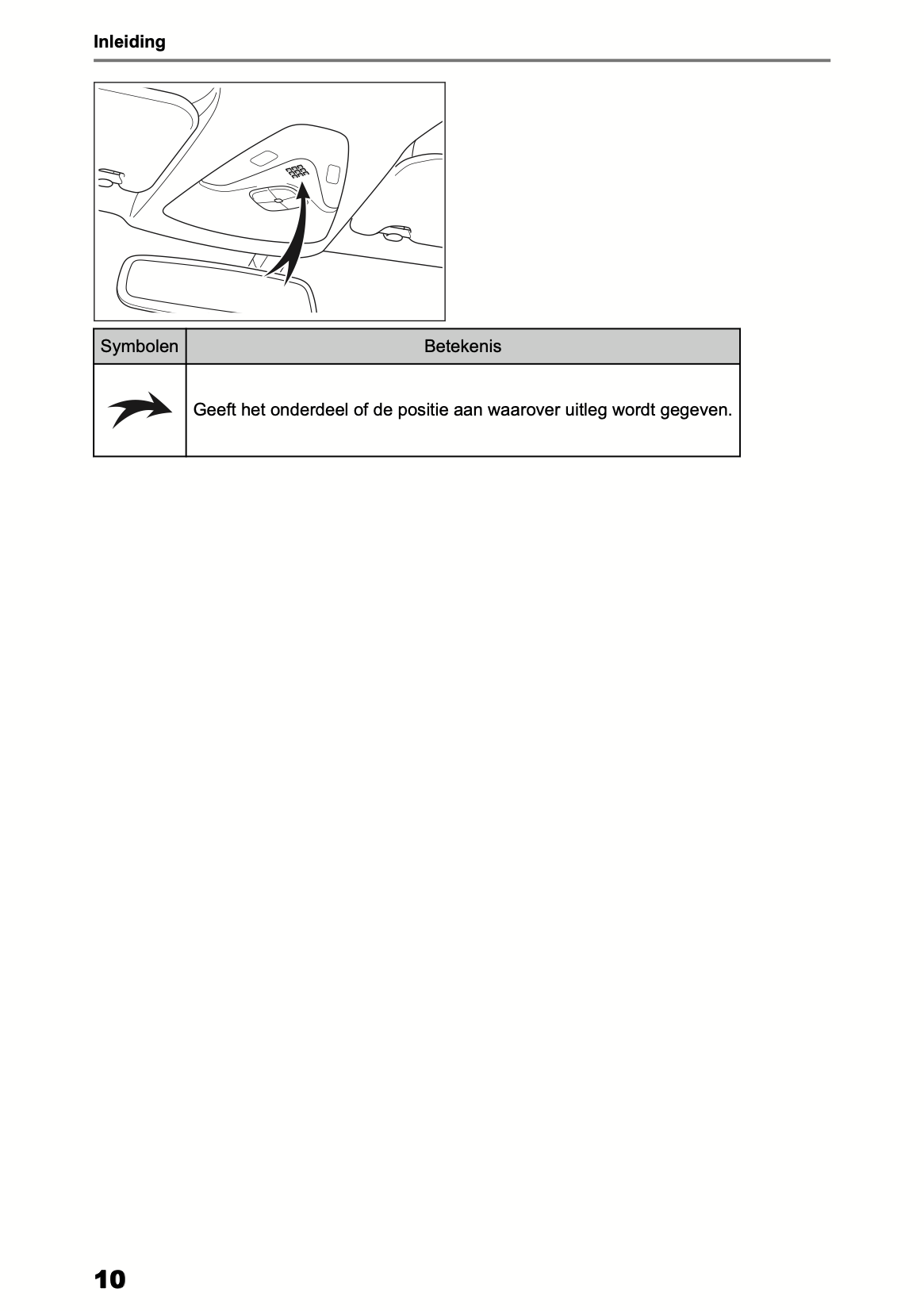 Inleiding

| Symbolen | Betekenis |
|---|---|
| | Geeft het onderdeel of de positie aan waarover uitleg wordt gegeven. |

10