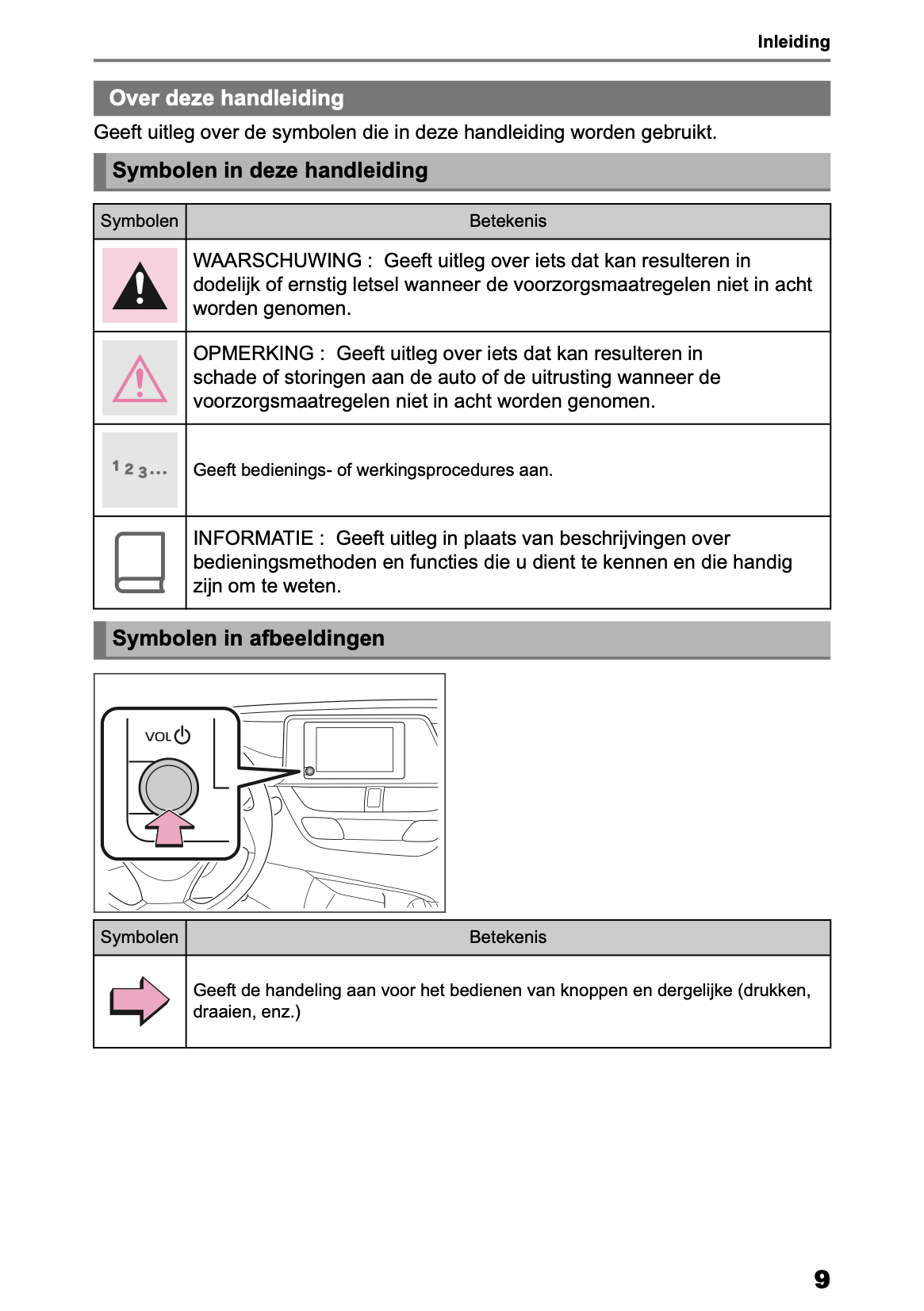 Inleiding

Over deze handleiding

Geeft uitleg over de symbolen die in deze handleiding worden gebruikt.

Symbolen in deze handleiding

| Symbolen | Betekenis |
|---|---|
| | WAARSCHUWING : Geeft uitleg over iets dat kan resulteren in dodelijk of ernstig letsel wanneer de voorzorgsmaatregelen niet in acht worden genomen. |
| | OPMERKING : Geeft uitleg over iets dat kan resulteren in schade of storingen aan de auto of de uitrusting wanneer de voorzorgsmaatregelen niet in acht worden genomen. |
| 1 2 3... | Geeft bedienings- of werkingsprocedures aan. |
| | INFORMATIE : Geeft uitleg in plaats van beschrijvingen over bedieningsmethoden en functies die u dient te kennen en die handig zijn om te weten. |

Symbolen in afbeeldingen

VOL

| Symbolen | Betekenis |
|---|---|
| | Geeft de handeling aan voor het bedienen van knoppen en dergelijke (drukken, draaien, enz.) |

9