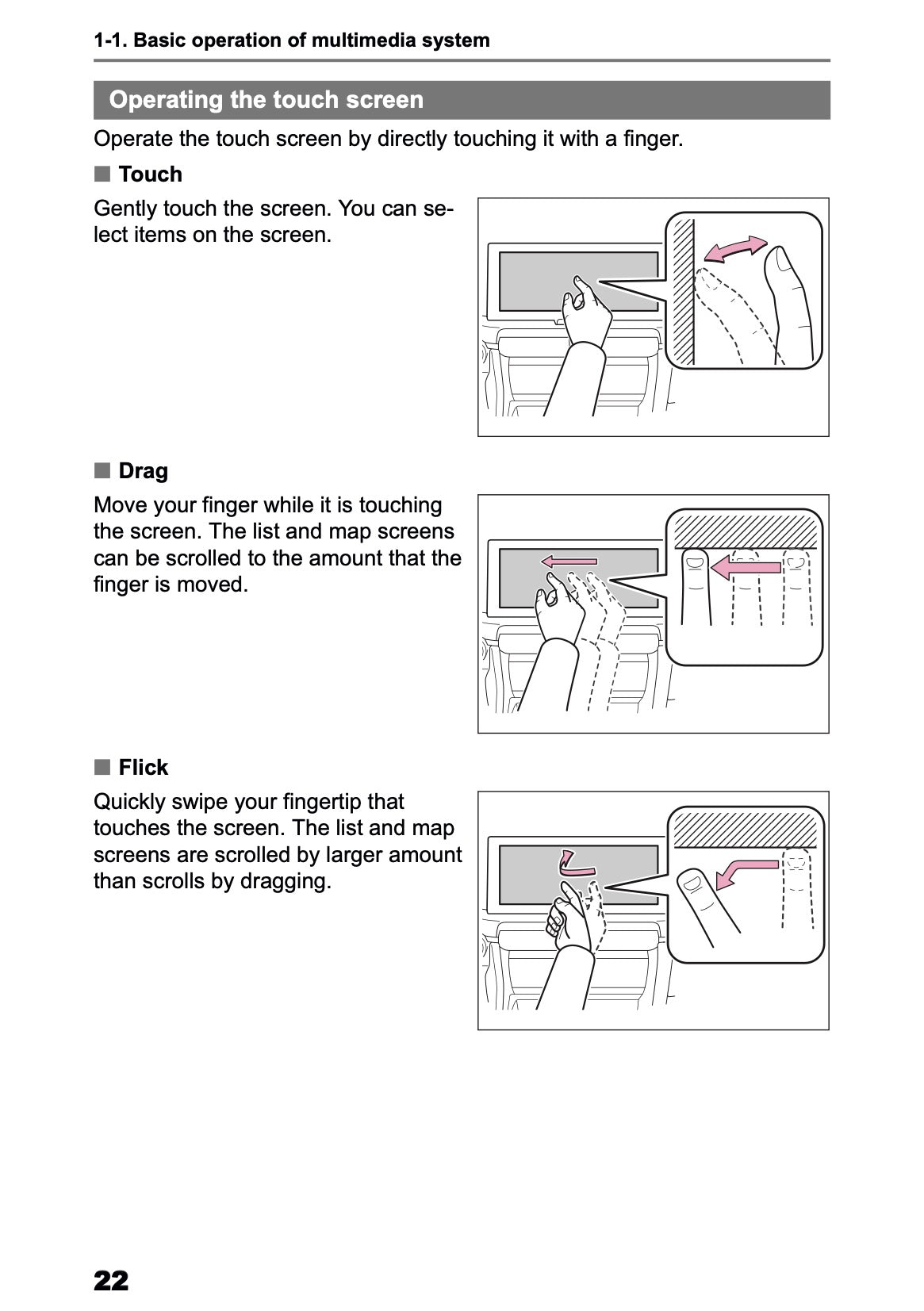 1-1. Basic operation of multimedia system

Operating the touch screen

Operate the touch screen by directly touching it with a finger.

■ Touch

Gently touch the screen. You can select items on the screen.

■ Drag

Move your finger while it is touching the screen. The list and map screens can be scrolled to the amount that the finger is moved.

■ Flick

Quickly swipe your fingertip that touches the screen. The list and map screens are scrolled by larger amount than scrolls by dragging.

22