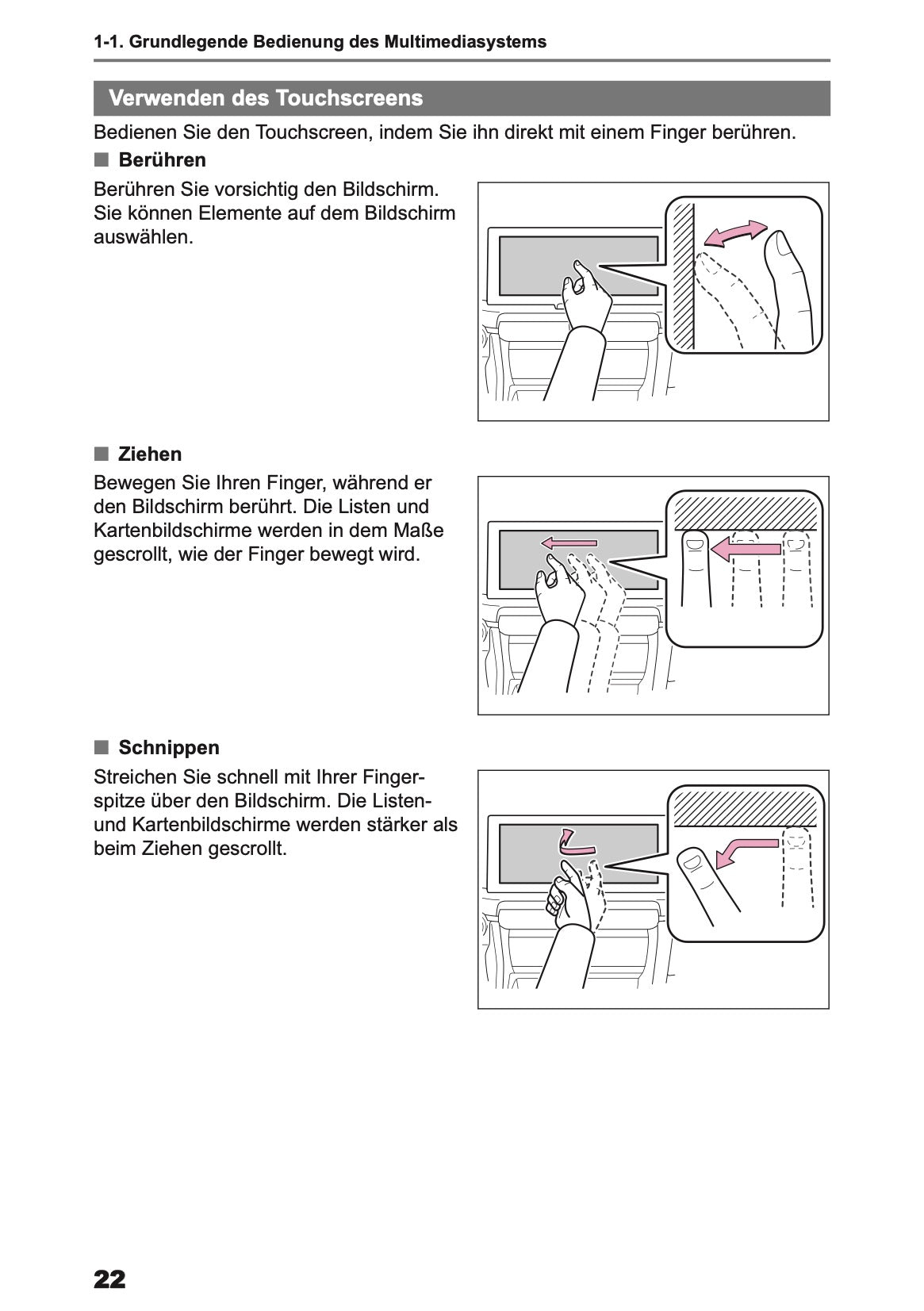 1-1. Grundlegende Bedienung des Multimediasystems

Verwenden des Touchscreens

Bedienen Sie den Touchscreen, indem Sie ihn direkt mit einem Finger berühren.

■ Berühren

Berühren Sie vorsichtig den Bildschirm. Sie können Elemente auf dem Bildschirm auswählen.

■ Ziehen

Bewegen Sie Ihren Finger, während er den Bildschirm berührt. Die Listen und Kartenbildschirme werden in dem Maße gescrollt, wie der Finger bewegt wird.

■ Schnippen

Streichen Sie schnell mit Ihrer Fingerspitze über den Bildschirm. Die Listen- und Kartenbildschirme werden stärker als beim Ziehen gescrollt.

22