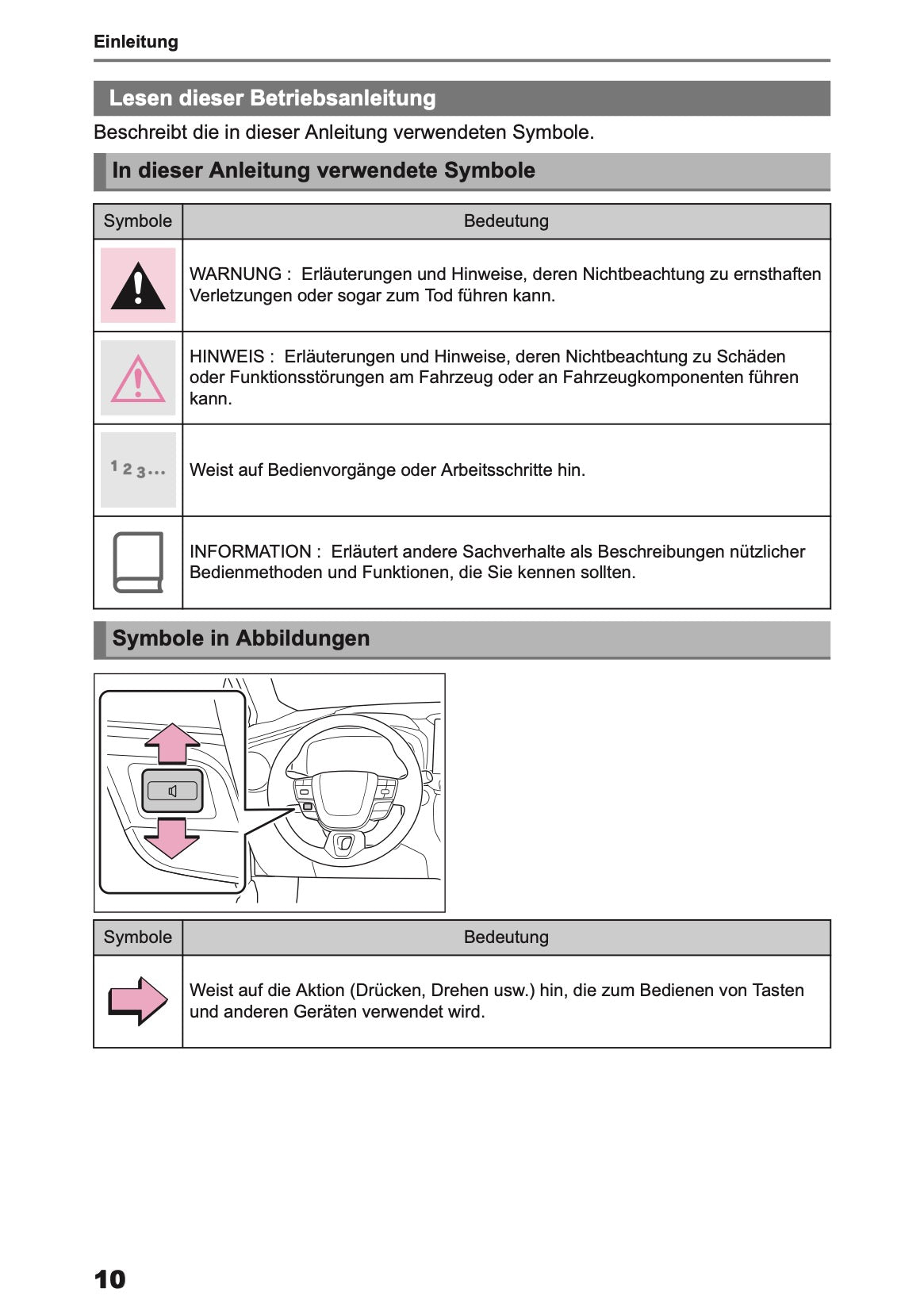 Einleitung

Lesen dieser Betriebsanleitung

Beschreibt die in dieser Anleitung verwendeten Symbole.

In dieser Anleitung verwendete Symbole

| Symbole | Bedeutung |
|---|---|
| | WARNUNG : Erläuterungen und Hinweise, deren Nichtbeachtung zu ernsthaften Verletzungen oder sogar zum Tod führen kann. |
| | HINWEIS : Erläuterungen und Hinweise, deren Nichtbeachtung zu Schäden oder Funktionsstörungen am Fahrzeug oder an Fahrzeugkomponenten führen kann. |
| 1 2 3... | Weist auf Bedienvorgänge oder Arbeitsschritte hin. |
| | INFORMATION : Erläutert andere Sachverhalte als Beschreibungen nützlicher Bedienmethoden und Funktionen, die Sie kennen sollten. |

Symbole in Abbildungen

| Symbole | Bedeutung |
|---|---|
| | Weist auf die Aktion (Drücken, Drehen usw.) hin, die zum Bedienen von Tasten und anderen Geräten verwendet wird. |

10