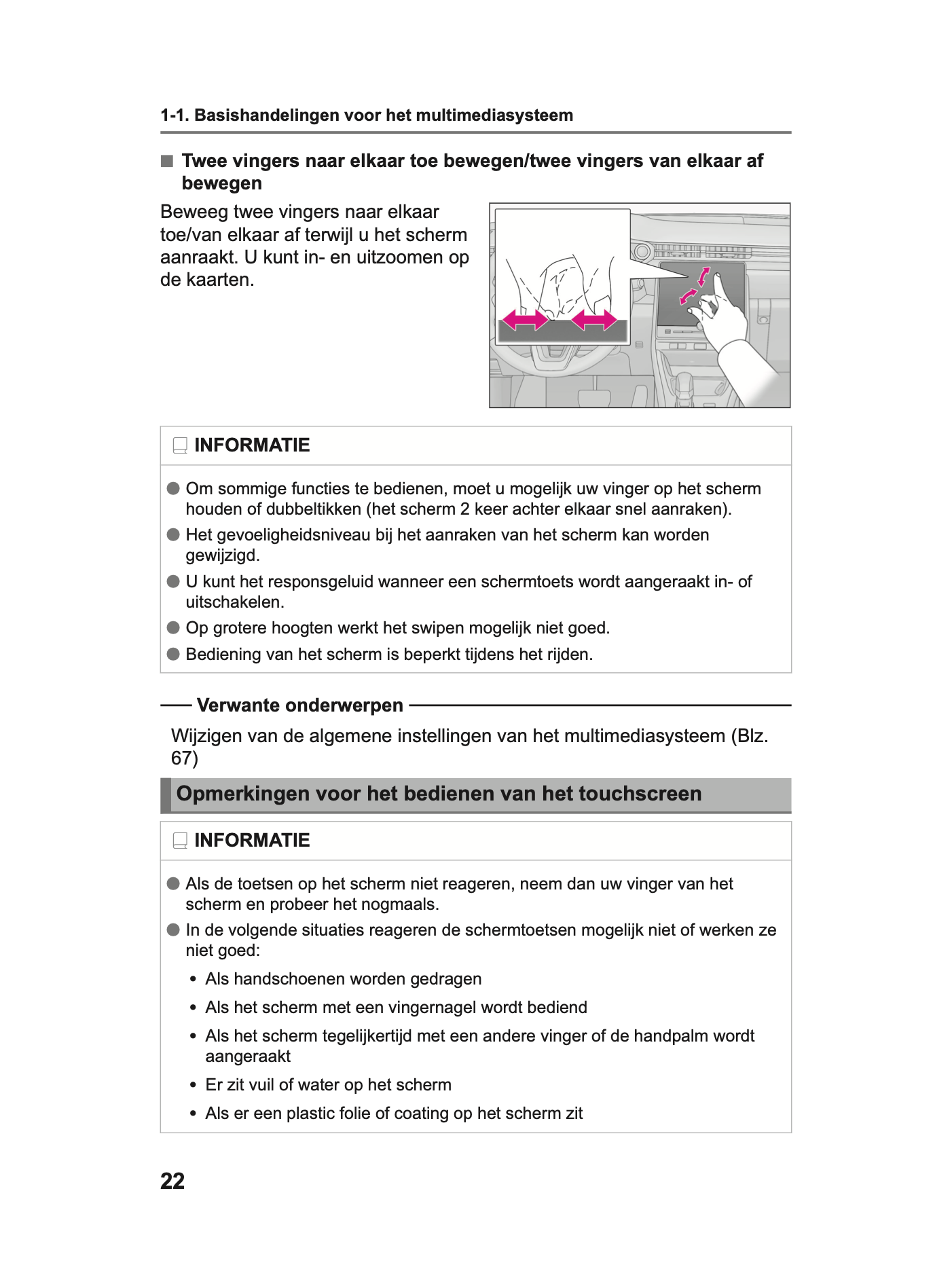 1-1. Basishandelingen voor het multimediasysteem

■ Twee vingers naar elkaar toe bewegen/twee vingers van elkaar af bewegen

Beweeg twee vingers naar elkaar toe/van elkaar af terwijl u het scherm aanraakt. U kunt in- en uitzoomen op de kaarten.

INFORMATIE

● Om sommige functies te bedienen, moet u mogelijk uw vinger op het scherm houden of dubbeltikken (het scherm 2 keer achter elkaar snel aanraken).

● Het gevoeligheidsniveau bij het aanraken van het scherm kan worden gewijzigd.

● U kunt het responsgeluid wanneer een schermtoets wordt aangeraakt in- of uitschakelen.

● Op grotere hoogten werkt het swipen mogelijk niet goed.

● Bediening van het scherm is beperkt tijdens het rijden.

Verwante onderwerpen

Wijzigen van de algemene instellingen van het multimediasysteem (Blz. 67)

Opmerkingen voor het bedienen van het touchscreen

INFORMATIE

● Als de toetsen op het scherm niet reageren, neem dan uw vinger van het scherm en probeer het nogmaals.

● In de volgende situaties reageren de schermtoetsen mogelijk niet of werken ze niet goed:

• Als handschoenen worden gedragen

• Als het scherm met een vingernagel wordt bediend

• Als het scherm tegelijkertijd met een andere vinger of de handpalm wordt aangeraakt

• Er zit vuil of water op het scherm

• Als er een plastic folie of coating op het scherm zit

22