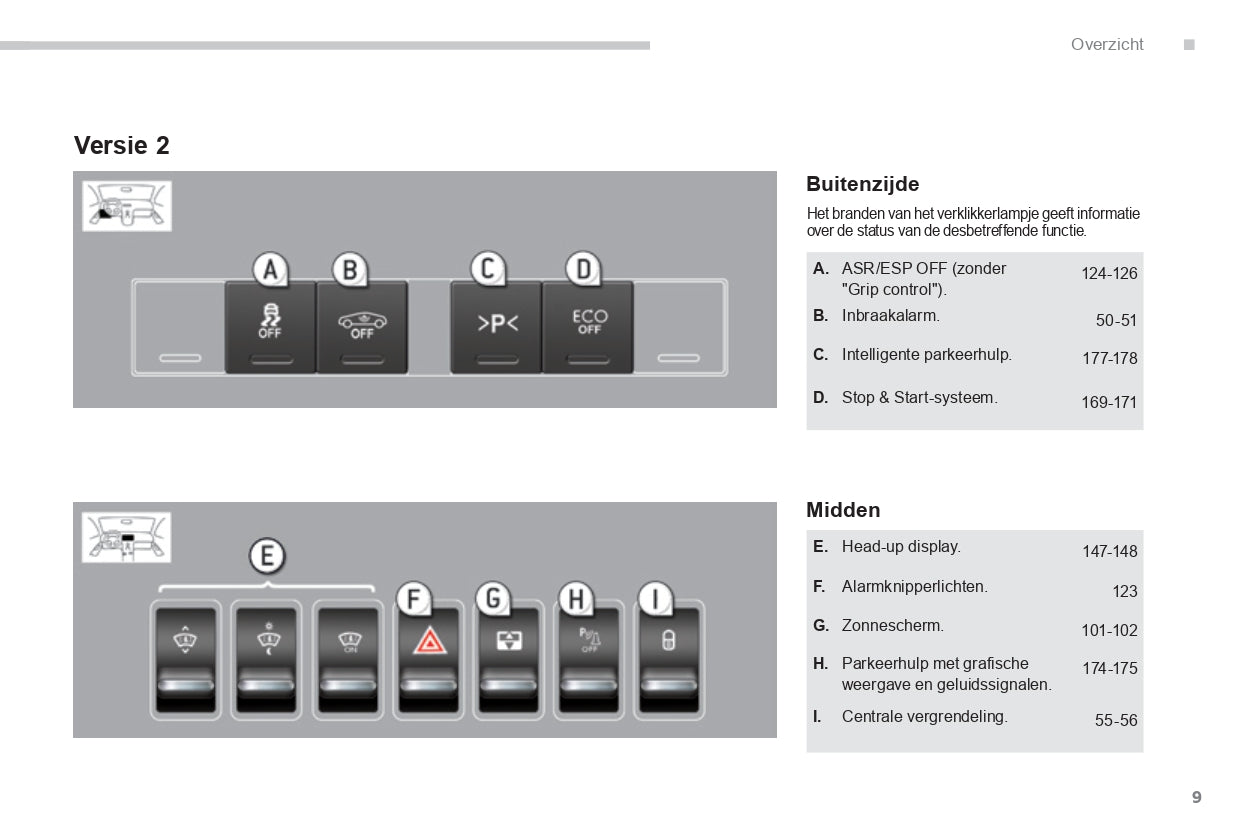 Overzicht

Versie 2

A B C D

OFF OFF >P< ECO OFF

Buitenzijde

Het branden van het verklikkerlampje geeft informatie over de status van de desbetreffende functie.

| | | |
|---|---|---|
| A. | ASR/ESP OFF (zonder "Grip control"). | 124-126 |
| B. | Inbraakalarm. | 50-51 |
| C. | Intelligente parkeerhulp. | 177-178 |
| D. | Stop & Start-systeem. | 169-171 |

E F G H I

ON OFF

Midden

| | | |
|---|---|---|
| E. | Head-up display. | 147-148 |
| F. | Alarmknipperlichten. | 123 |
| G. | Zonnescherm. | 101-102 |
| H. | Parkeerhulp met grafische weergave en geluidssignalen. | 174-175 |
| I. | Centrale vergrendeling. | 55-56 |

9